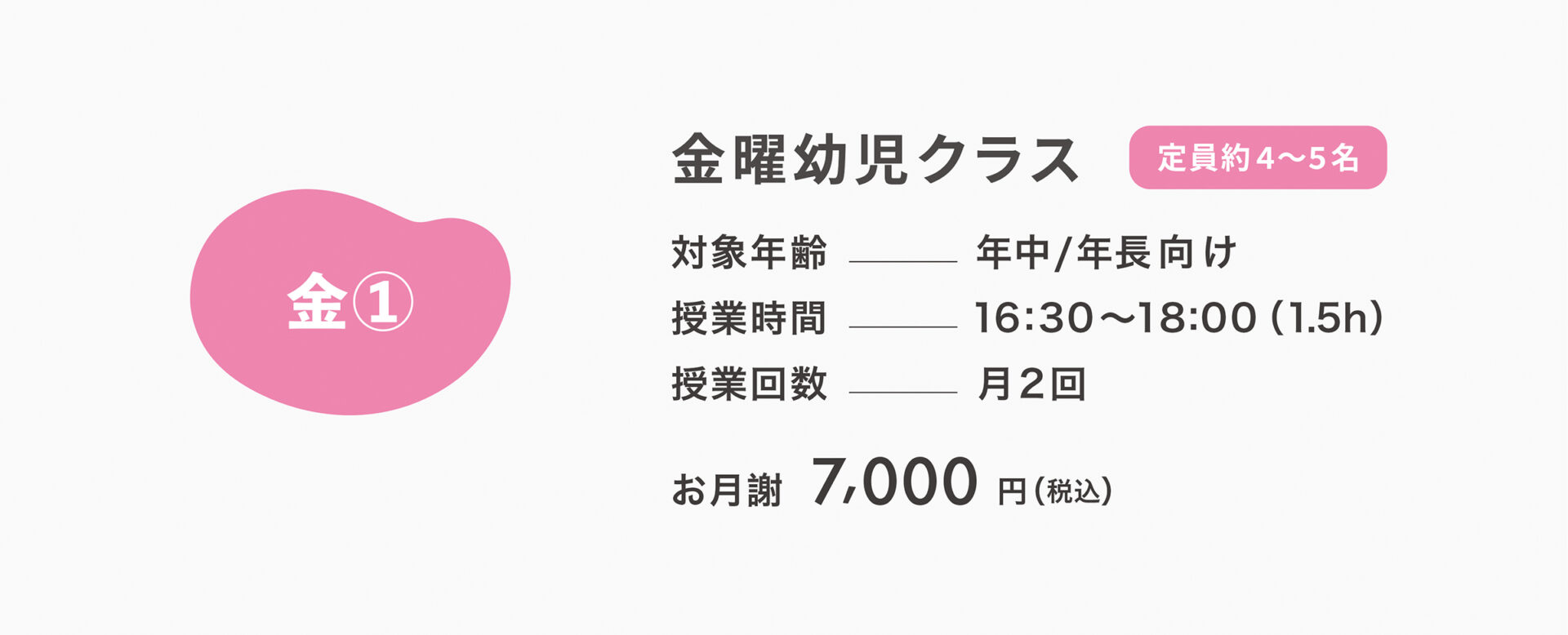 金①

金曜幼児クラス 定員約4〜5名

対象年齢 年中/年長向け
授業時間 16:30〜18:00(1.5h)
授業回数 月2回

お月謝 7,000円(税込)